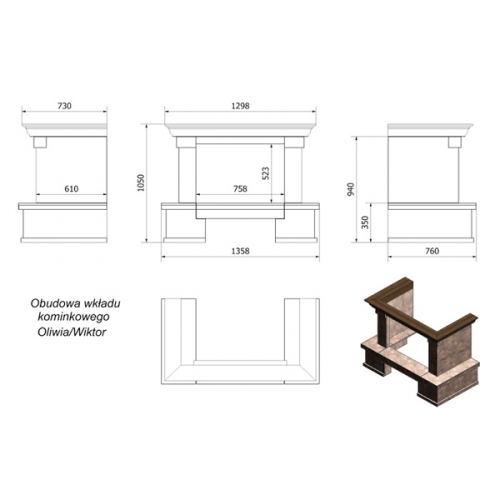 730

610

1298

1050

523

758

1358

940

350

760

Obudowa wkładu kominkowego Oliwia/Wiktor