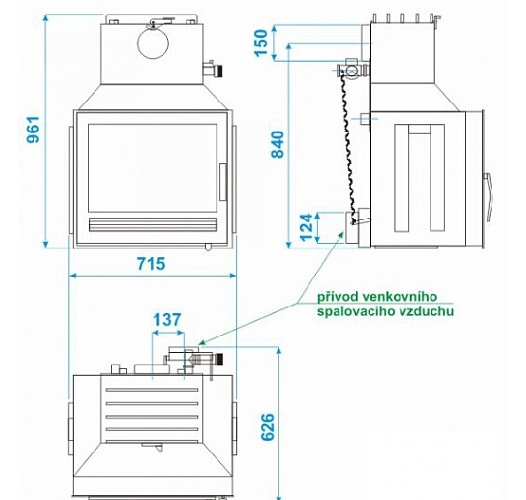 961

150

840

124

715

přívod venkovního
spalovacího vzduchu

137

626